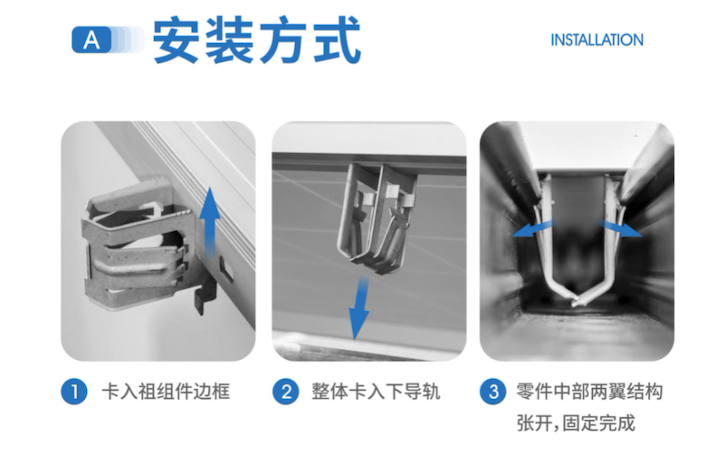 A 安装方式

INSTALLATION

1 卡入祖组件边框

2 整体卡入下导轨

3 零件中部两翼结构张开,固定完成